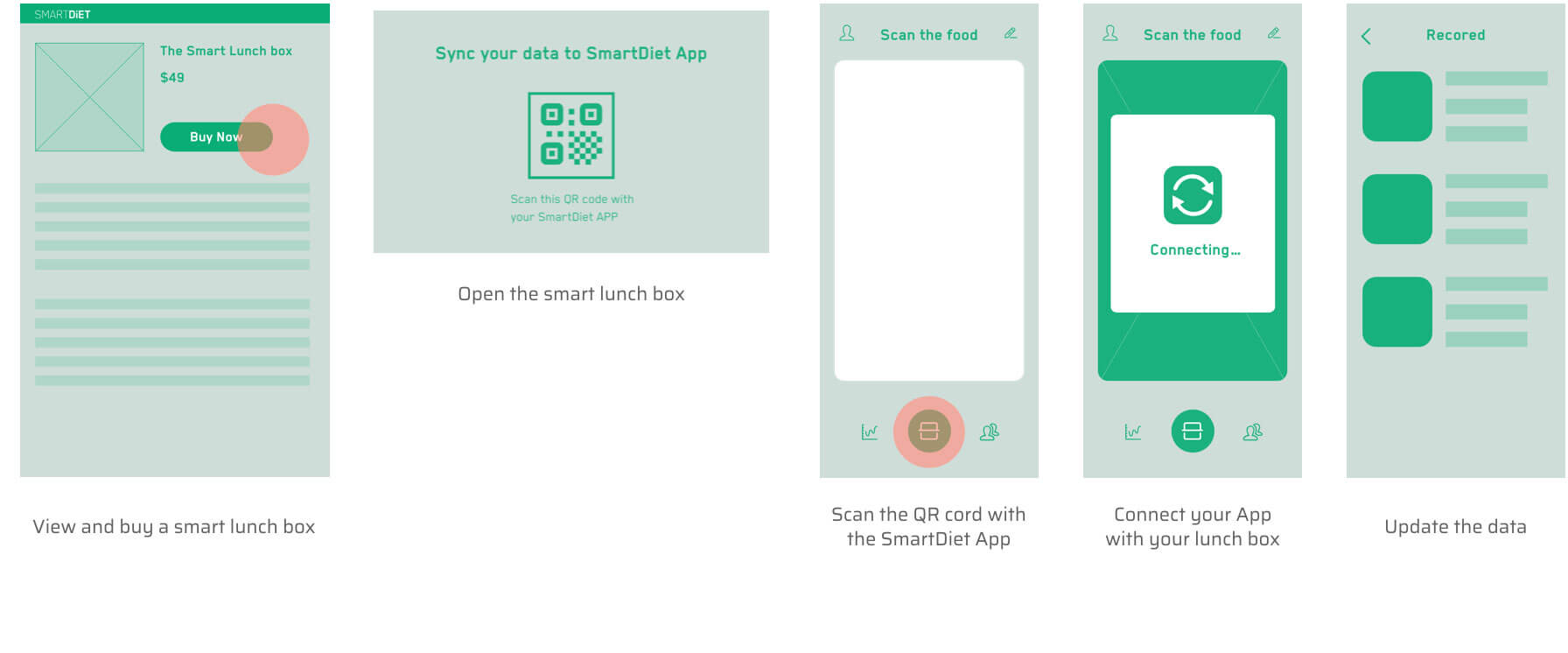 SMARTDIET

The Smart Lunch box

$49

Buy Now

View and buy a smart lunch box

Sync your data to SmartDiet App

Scan this QR code with your SmartDiet APP

Open the smart lunch box

Scan the food

Scan the QR cord with the SmartDiet App

Scan the food

Connecting...

Connect your App with your lunch box

Recored

Update the data